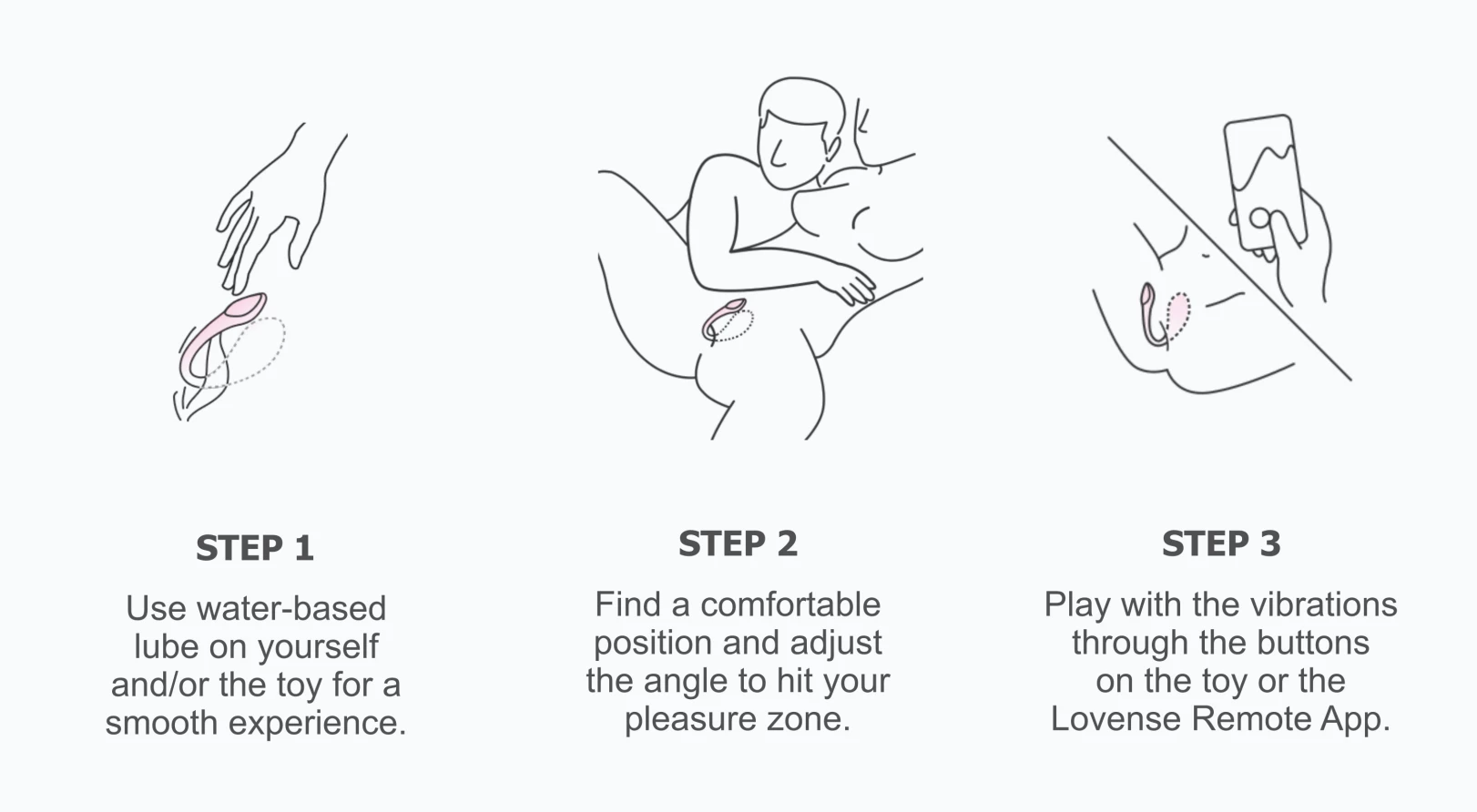 STEP 1

Use water-based lube on yourself and/or the toy for a smooth experience.

STEP 2

Find a comfortable position and adjust the angle to hit your pleasure zone.

STEP 3

Play with the vibrations through the buttons on the toy or the Lovense Remote App.